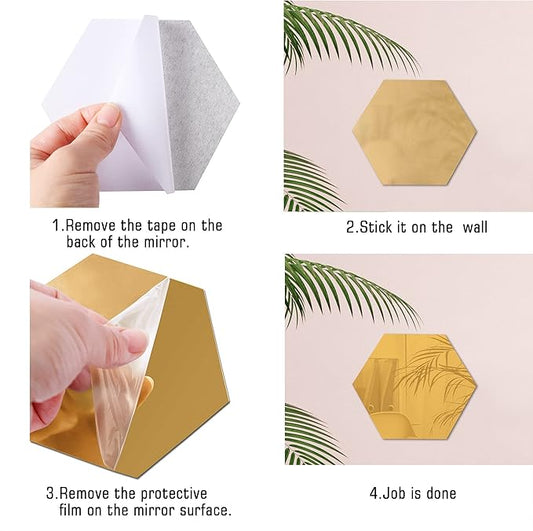 1.Remove the tape on the back of the mirror.

2.Stick it on the  wall

3.Remove the protective film on the mirror surface.

4.Job is done